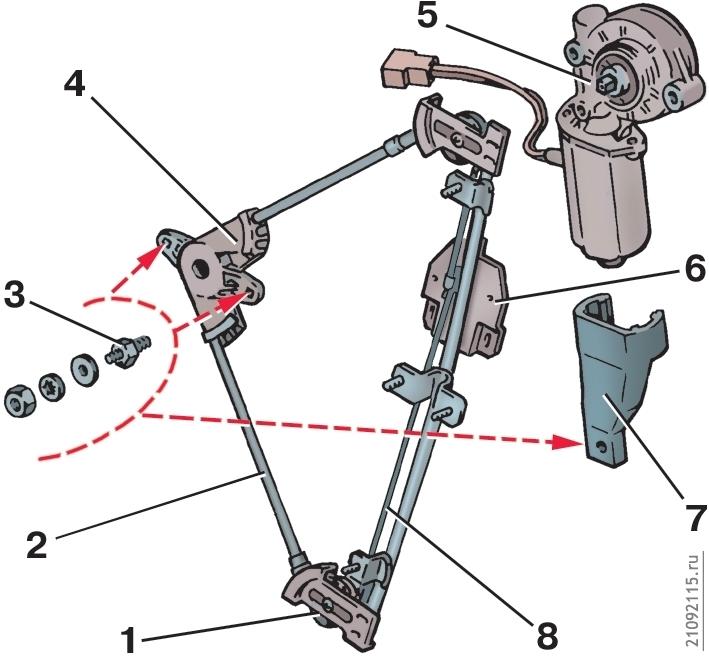 5
4
3
6
7
2
1
8
21092115.ru