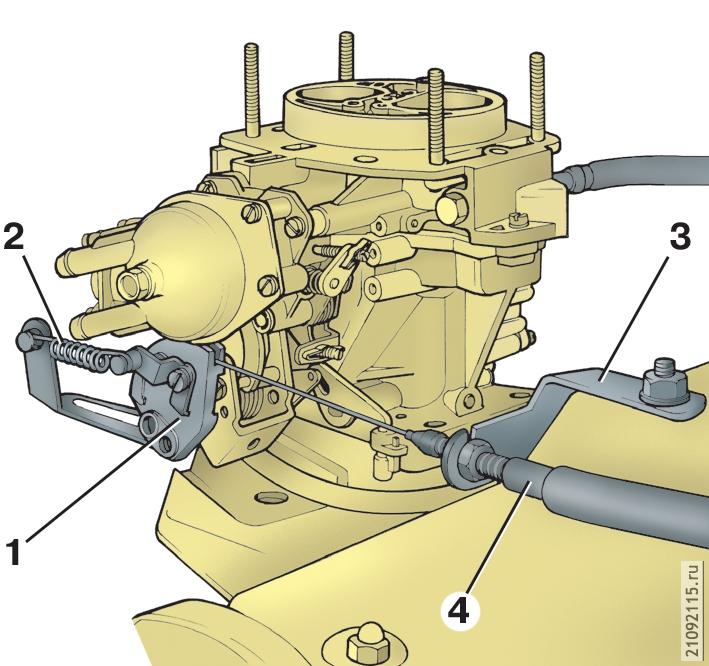 2
3
1
4
21092115.ru