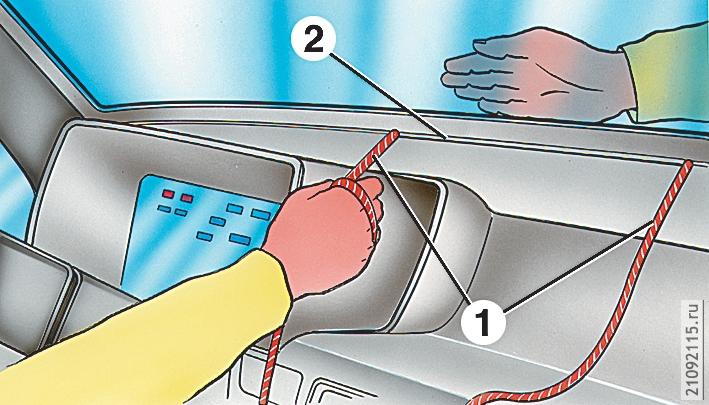 2

1

21092115.ru